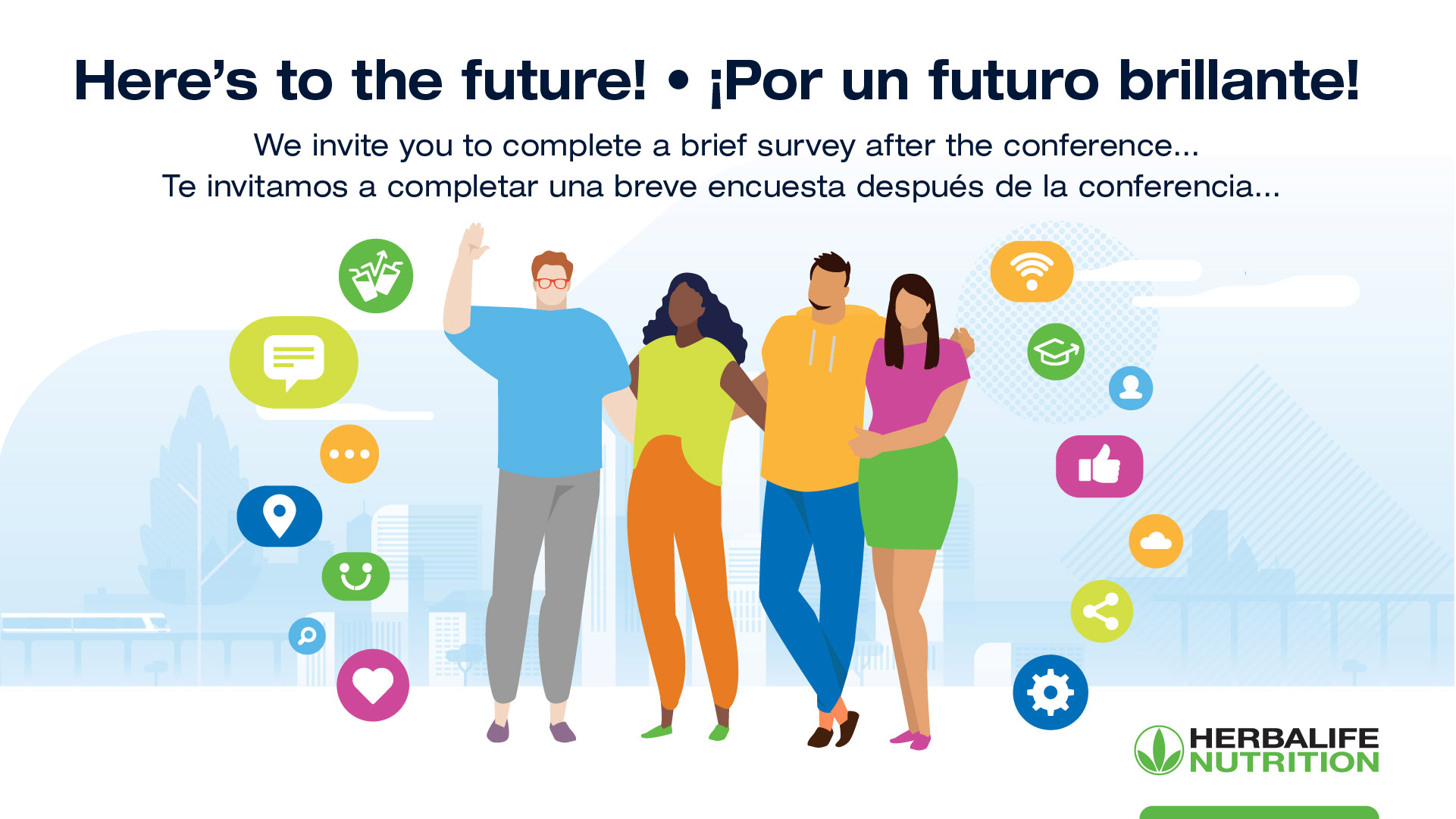 Here's to the future! • ¡Por un futuro brillante!

We invite you to complete a brief survey after the conference...
Te invitamos a completar una breve encuesta después de la conferencia...

HERBALIFE
NUTRITION