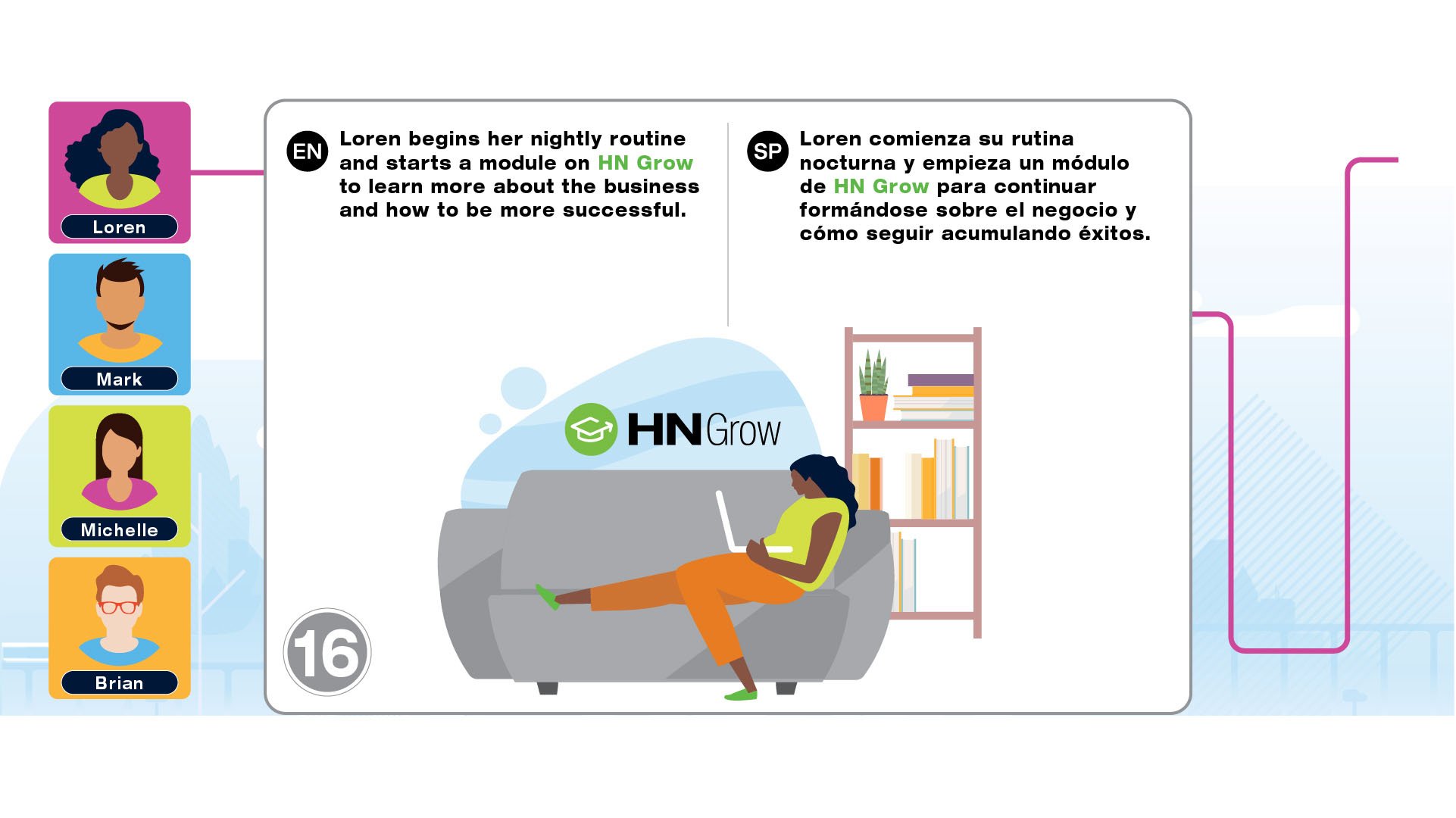 Loren

Mark

Michelle

Brian

EN Loren begins her nightly routine and starts a module on HN Grow to learn more about the business and how to be more successful.

SP Loren comienza su rutina nocturna y empieza un módulo de HN Grow para continuar formándose sobre el negocio y cómo seguir acumulando éxitos.

HNGrow

16