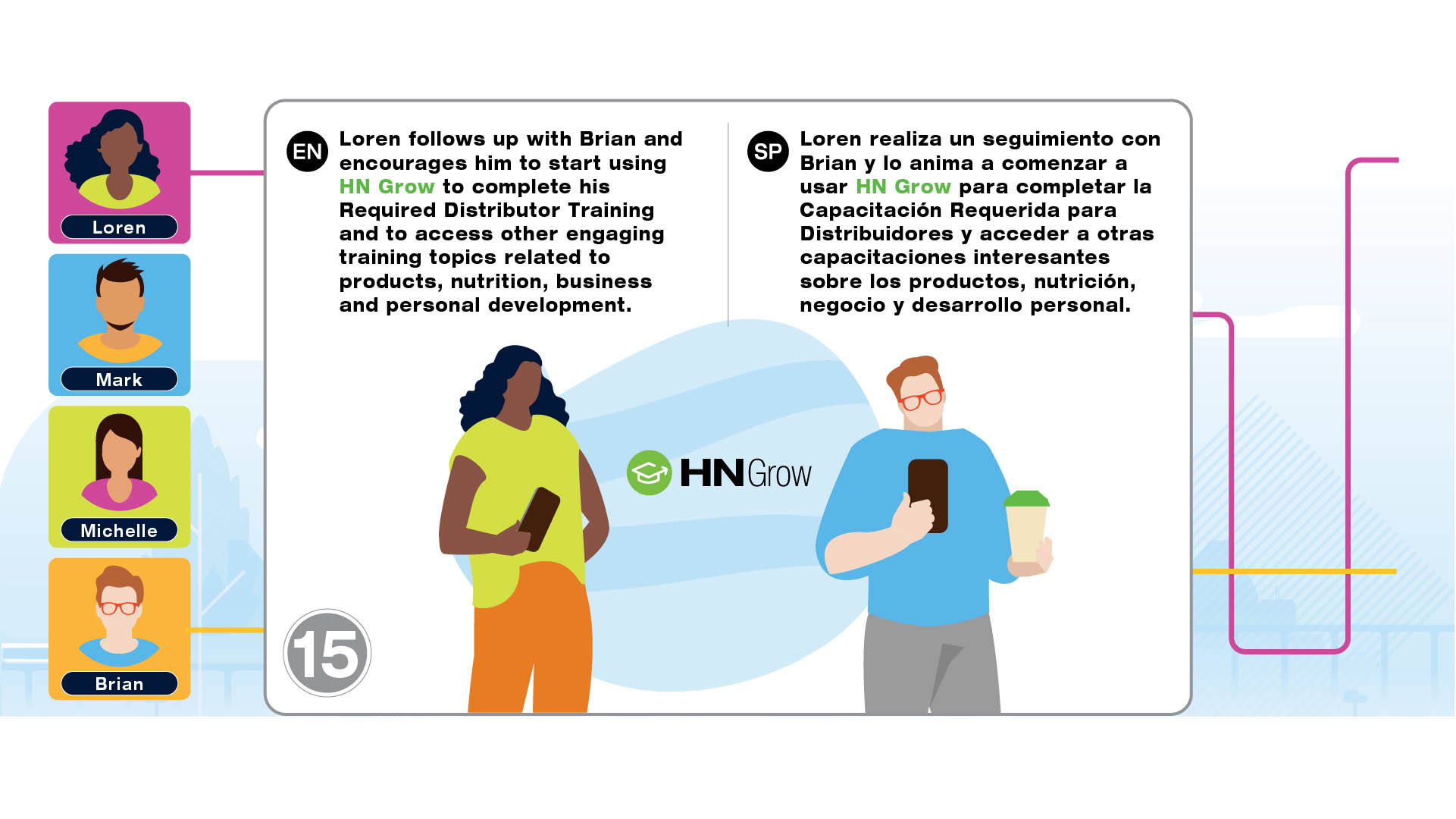 Loren

Mark

Michelle

Brian

EN Loren follows up with Brian and encourages him to start using HN Grow to complete his Required Distributor Training and to access other engaging training topics related to products, nutrition, business and personal development.

SP Loren realiza un seguimiento con Brian y lo anima a comenzar a usar HN Grow para completar la Capacitación Requerida para Distribuidores y acceder a otras capacitaciones interesantes sobre los productos, nutrición, negocio y desarrollo personal.

HN Grow

15