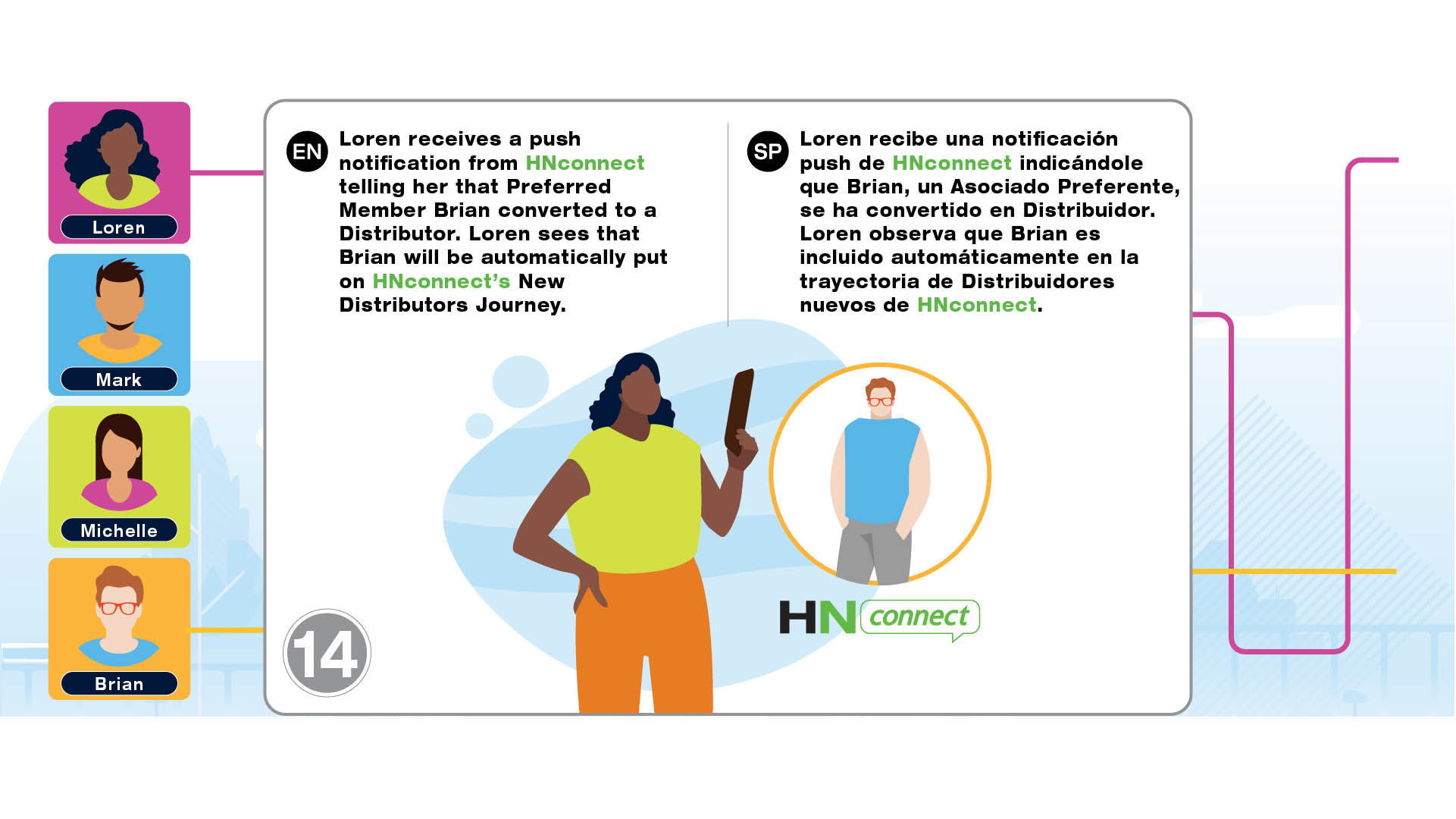 Loren

Mark

Michelle

Brian

EN Loren receives a push notification from HNconnect telling her that Preferred Member Brian converted to a Distributor. Loren sees that Brian will be automatically put on HNconnect's New Distributors Journey.

SP Loren recibe una notificación push de HNconnect indicándole que Brian, un Asociado Preferente, se ha convertido en Distribuidor. Loren observa que Brian es incluido automáticamente en la trayectoria de Distribuidores nuevos de HNconnect.

14

HN connect