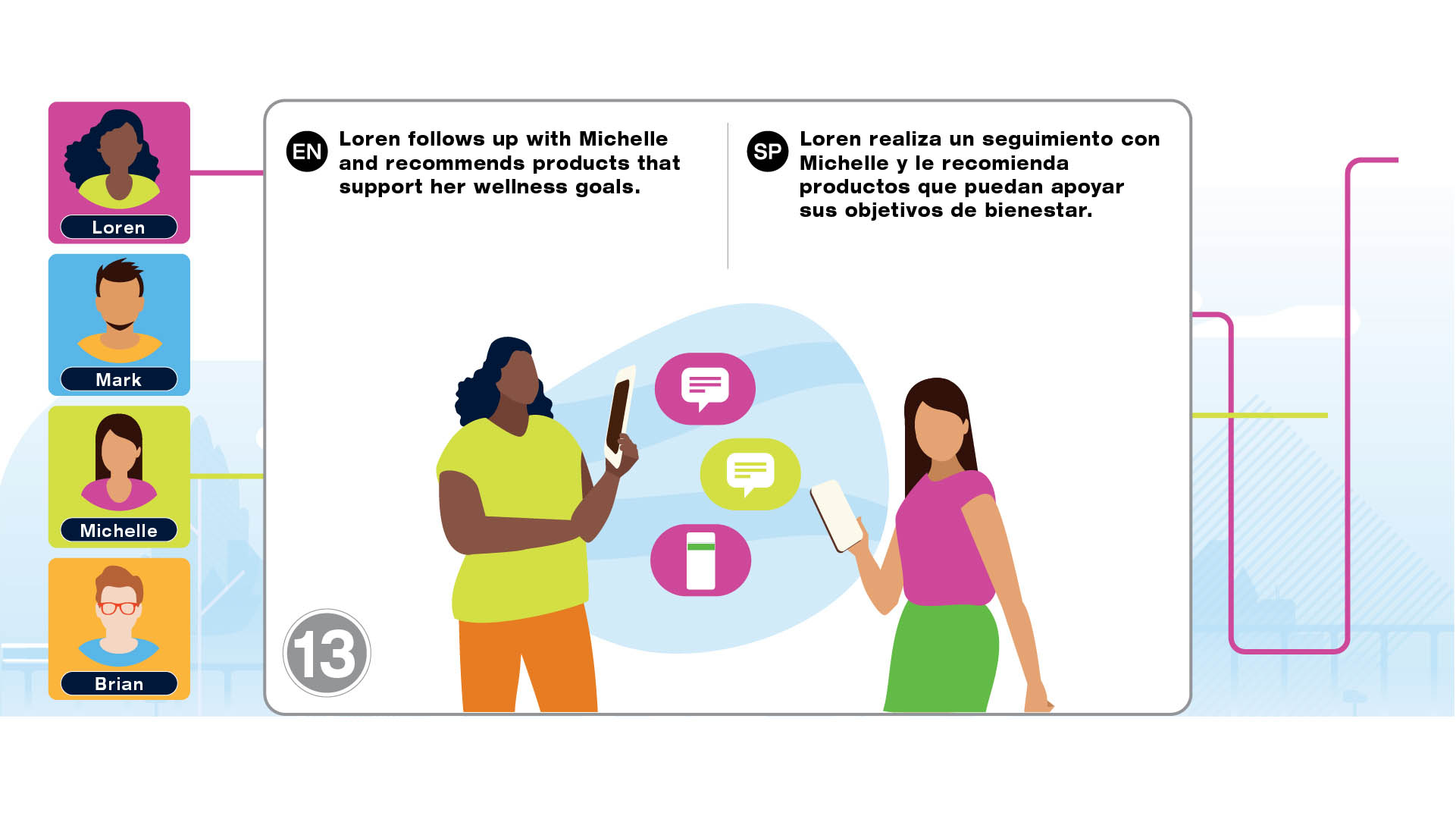 Loren

Mark

Michelle

Brian

EN Loren follows up with Michelle and recommends products that support her wellness goals.

SP Loren realiza un seguimiento con Michelle y le recomienda productos que puedan apoyar sus objetivos de bienestar.

13