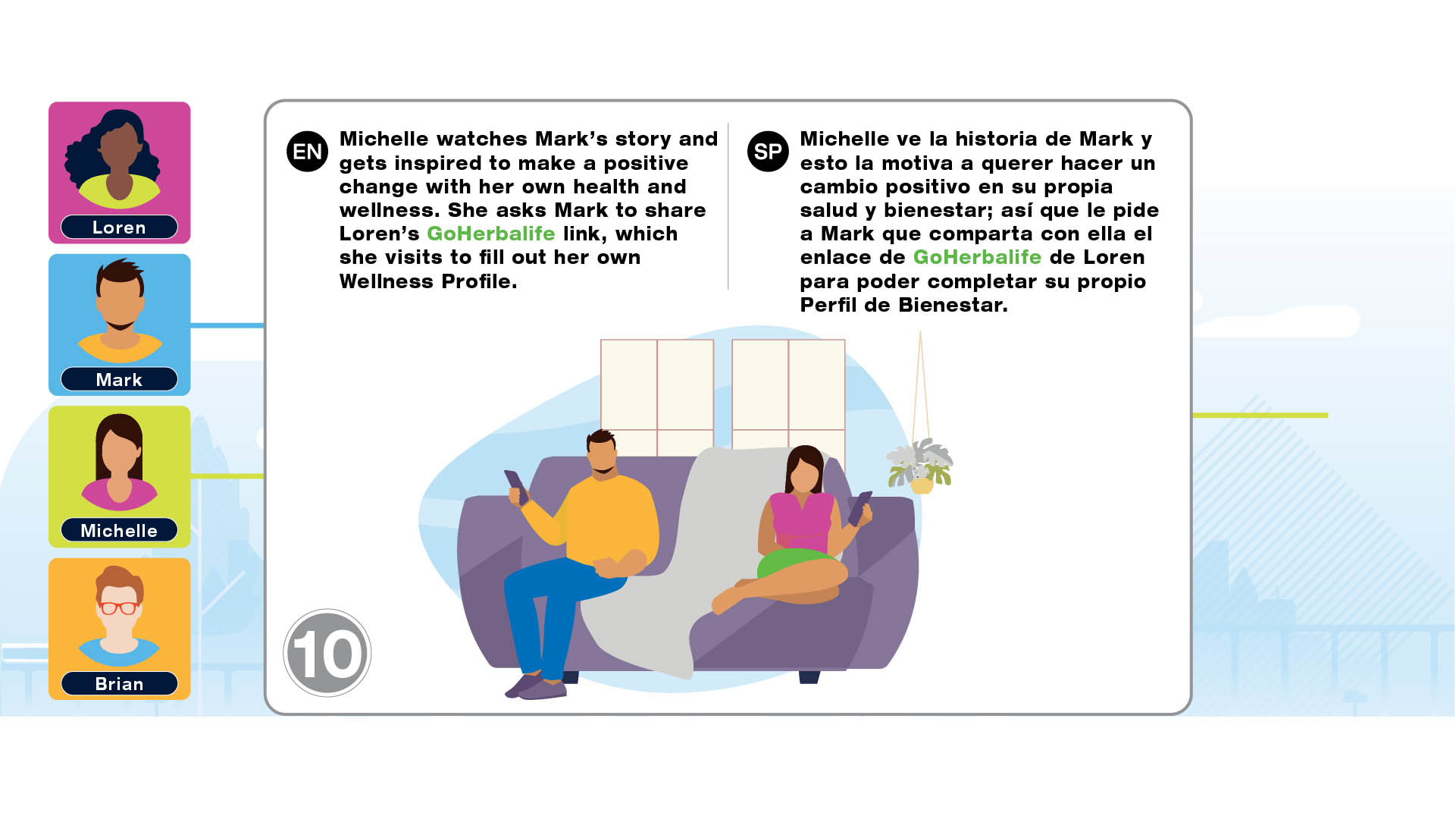 Loren

Mark

Michelle

Brian

EN Michelle watches Mark's story and gets inspired to make a positive change with her own health and wellness. She asks Mark to share Loren's GoHerbalife link, which she visits to fill out her own Wellness Profile.

SP Michelle ve la historia de Mark y esto la motiva a querer hacer un cambio positivo en su propia salud y bienestar; así que le pide a Mark que comparta con ella el enlace de GoHerbalife de Loren para poder completar su propio Perfil de Bienestar.

10