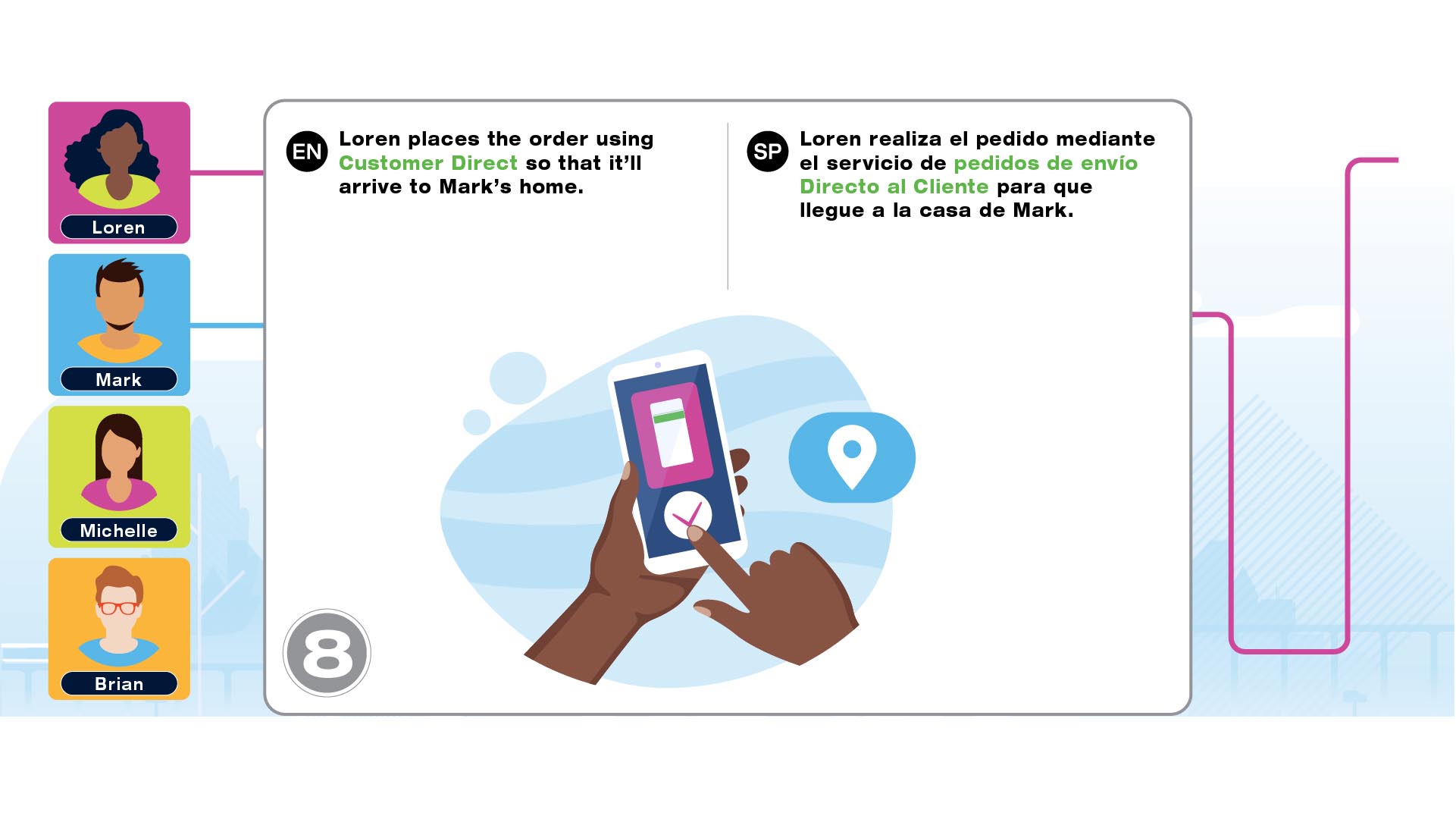 Loren

Mark

Michelle

Brian

EN Loren places the order using Customer Direct so that it'll arrive to Mark's home.

SP Loren realiza el pedido mediante el servicio de pedidos de envío Directo al Cliente para que llegue a la casa de Mark.

8