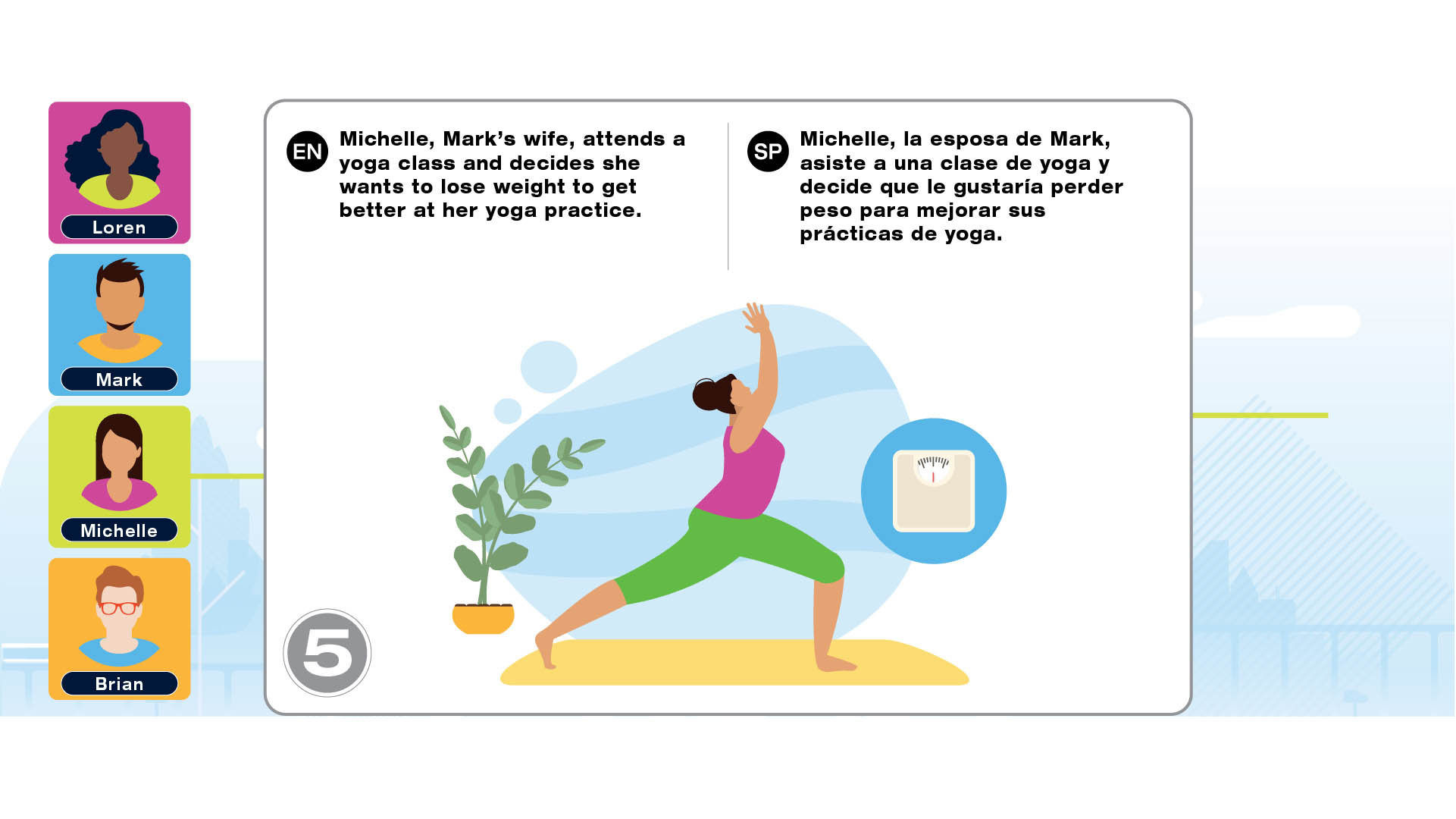 Loren

Mark

Michelle

Brian

EN Michelle, Mark's wife, attends a yoga class and decides she wants to lose weight to get better at her yoga practice.

SP Michelle, la esposa de Mark, asiste a una clase de yoga y decide que le gustaría perder peso para mejorar sus prácticas de yoga.

5