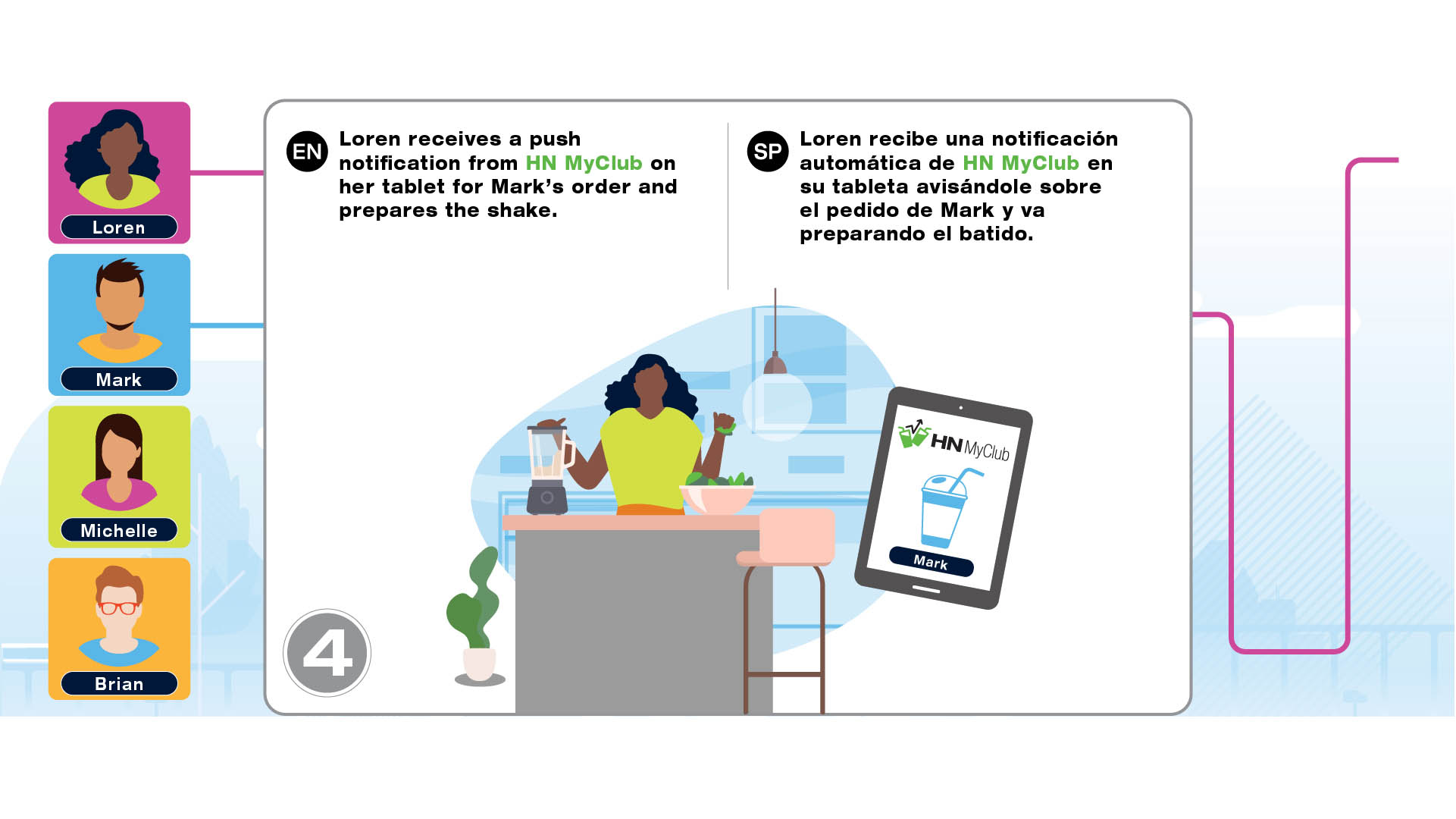 Loren

Mark

Michelle

Brian

EN Loren receives a push notification from HN MyClub on her tablet for Mark's order and prepares the shake.

SP Loren recibe una notificación automática de HN MyClub en su tableta avisándole sobre el pedido de Mark y va preparando el batido.

HN MyClub

Mark

4