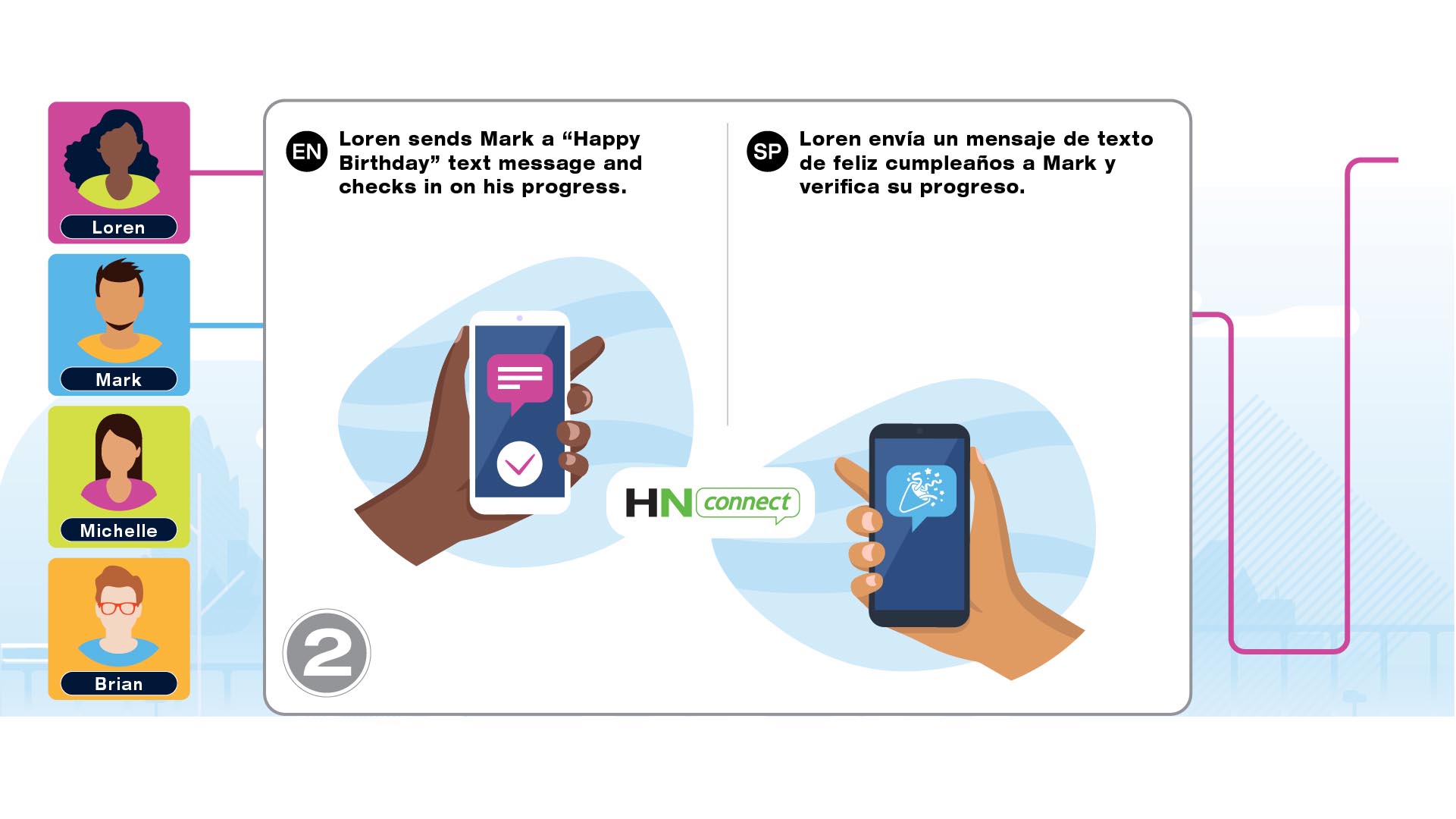 Loren

Mark

Michelle

Brian

EN Loren sends Mark a “Happy Birthday” text message and checks in on his progress.

SP Loren envía un mensaje de texto de feliz cumpleaños a Mark y verifica su progreso.

HN connect

2