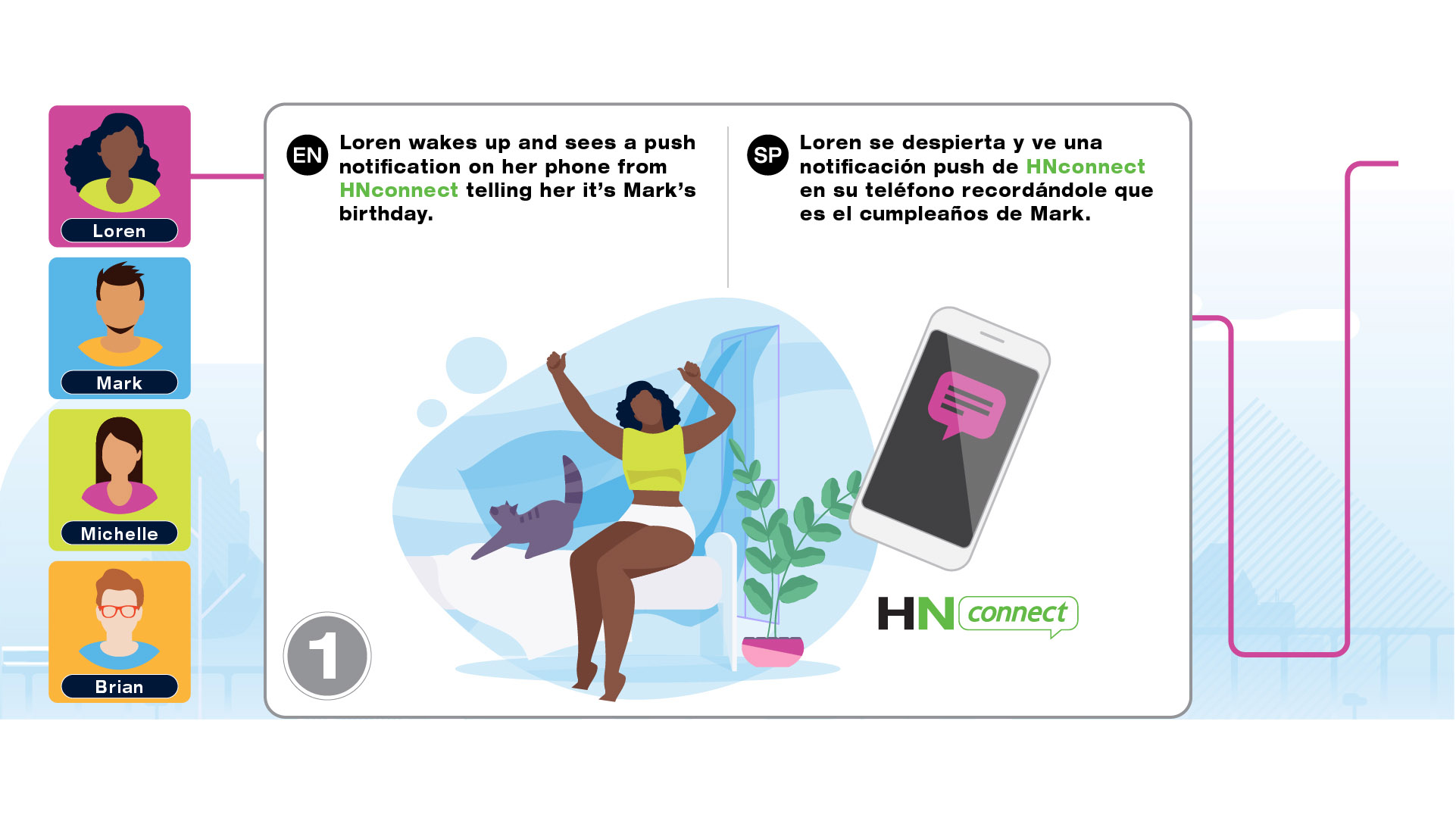 Loren

Mark

Michelle

Brian

EN Loren wakes up and sees a push notification on her phone from HNconnect telling her it's Mark's birthday.

SP Loren se despierta y ve una notificación push de HNconnect en su teléfono recordándole que es el cumpleaños de Mark.

1

HN connect