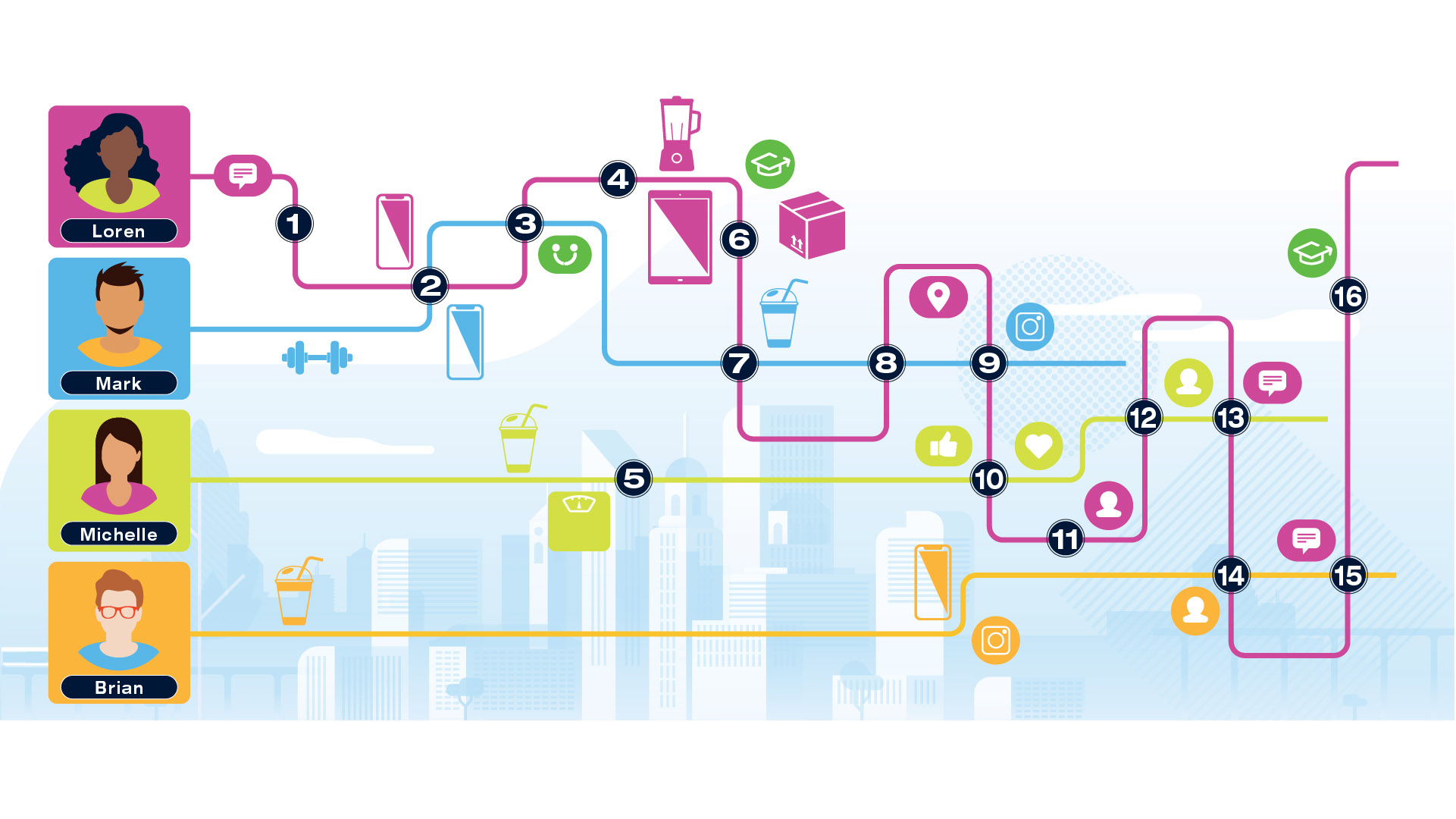 Loren

Mark

Michelle

Brian

1

2

3

4

5

6

7

8

9

10

11

12

13

14

15

16